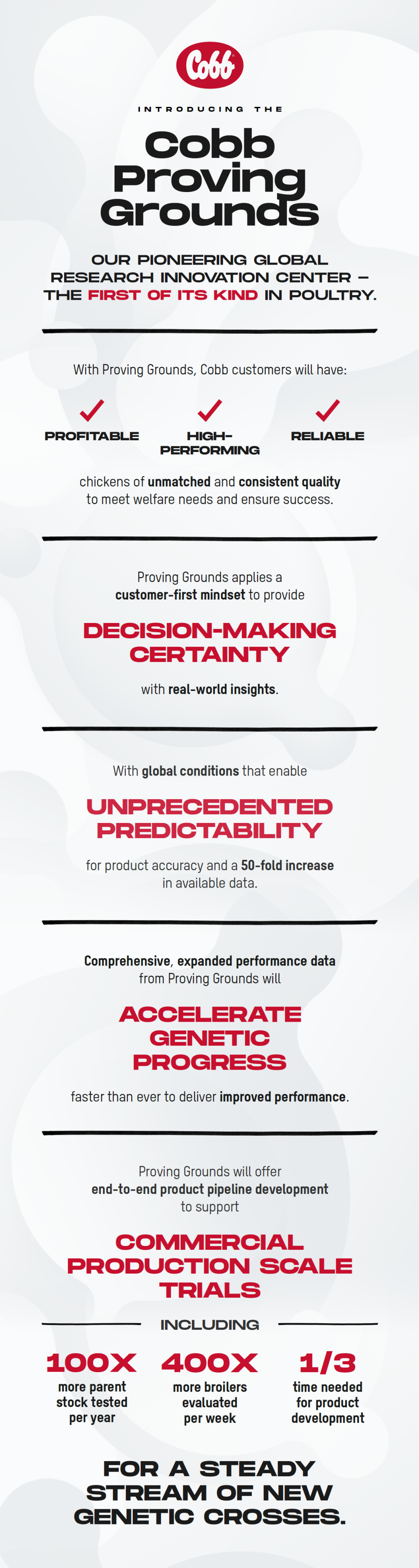 Cobb

INTRODUCING THE

Cobb Proving Grounds

OUR PIONEERING GLOBAL RESEARCH INNOVATION CENTER – THE FIRST OF ITS KIND IN POULTRY.

With Proving Grounds, Cobb customers will have:

PROFITABLE

HIGH-PERFORMING

RELIABLE

chickens of unmatched and consistent quality to meet welfare needs and ensure success.

Proving Grounds applies a customer-first mindset to provide

DECISION-MAKING CERTAINTY

with real-world insights.

With global conditions that enable

UNPRECEDENTED PREDICTABILITY

for product accuracy and a 50-fold increase in available data.

Comprehensive, expanded performance data from Proving Grounds will

ACCELERATE GENETIC PROGRESS

faster than ever to deliver improved performance.

Proving Grounds will offer end-to-end product pipeline development to support

COMMERCIAL PRODUCTION SCALE TRIALS

INCLUDING

100X
more parent stock tested per year

400X
more broilers evaluated per week

1/3
time needed for product development

FOR A STEADY STREAM OF NEW GENETIC CROSSES.